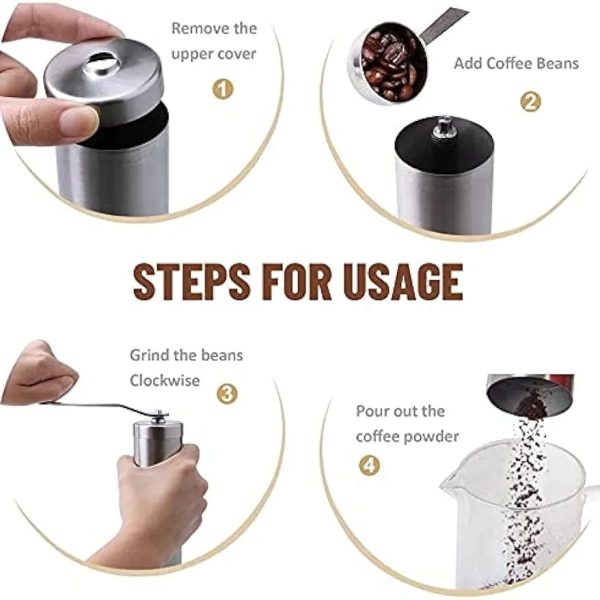 Remove the upper cover

1

Add Coffee Beans

2

STEPS FOR USAGE

Grind the beans Clockwise

3

Pour out the coffee powder

4